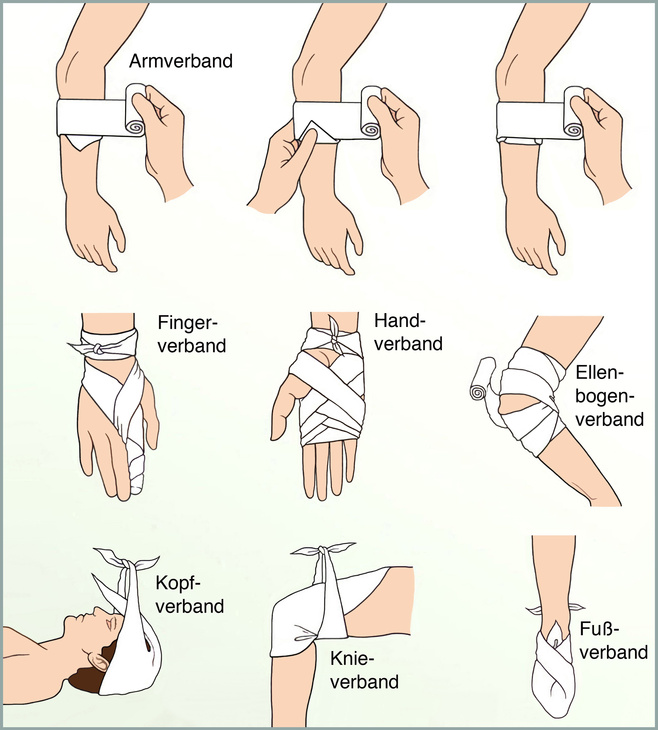 Armverband

Fingerverband

Handverband

Ellenbogenverband

Kopfverband

Knieverband

Fußverband